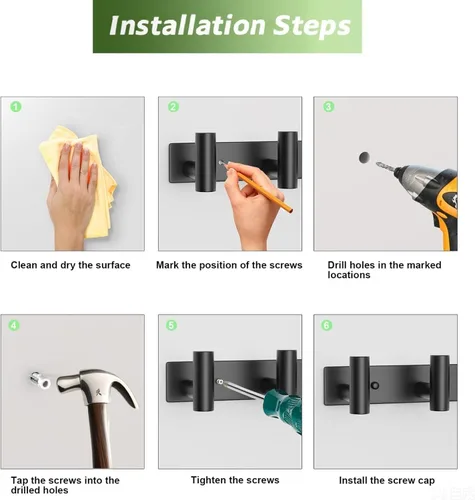 Installation Steps

1

Clean and dry the surface

2

Mark the position of the screws

3

Drill holes in the marked locations

4

Tap the screws into the drilled holes

5

Tighten the screws

6

Install the screw cap