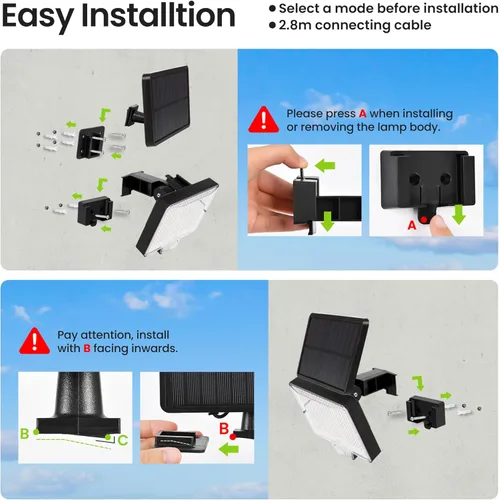 Easy Installtion

● Select a mode before installation
● 2.8m connecting cable

Please press A when installing or removing the lamp body.

A

Pay attention, install with B facing inwards.

B

C

B