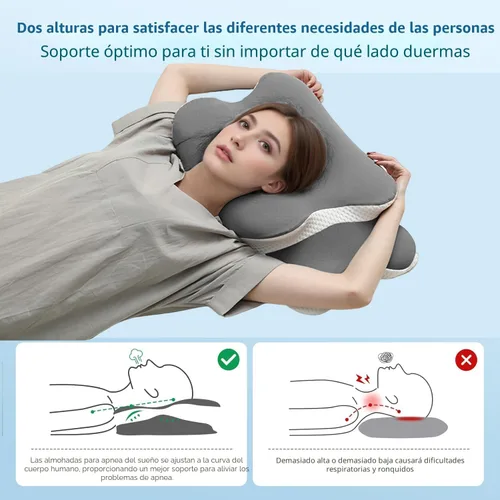 Dos alturas para satisfacer las diferentes necesidades de las personas
Soporte óptimo para ti sin importar de qué lado duermas

Las almohadas para apnea del sueño se ajustan a la curva del cuerpo humano, proporcionando un mejor soporte para aliviar los problemas de apnea.

Demasiado alta o demasiado baja causará dificultades respiratorias y ronquidos