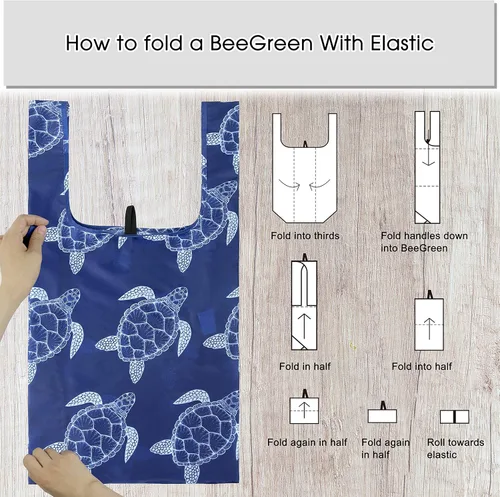 How to fold a BeeGreen With Elastic

Fold into thirds

Fold handles down into BeeGreen

Fold in half

Fold into half

Fold again in half

Fold again in half

Roll towards elastic