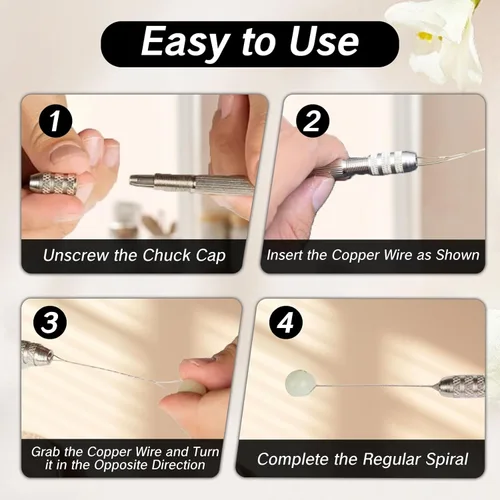 Easy to Use

1

Unscrew the Chuck Cap

2

Insert the Copper Wire as Shown

3

Grab the Copper Wire and Turn it in the Opposite Direction

4

Complete the Regular Spiral