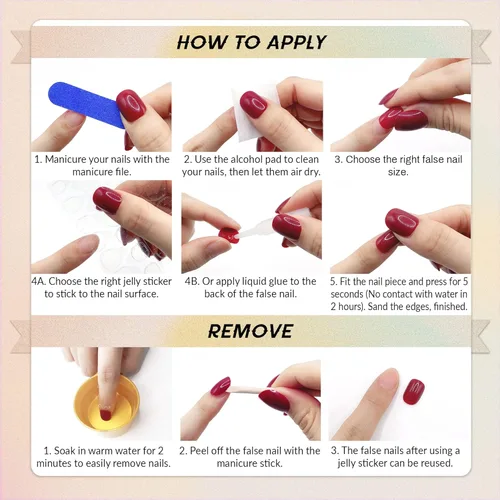 HOW TO APPLY

1. Manicure your nails with the manicure file.

2. Use the alcohol pad to clean your nails, then let them air dry.

3. Choose the right false nail size.

4A. Choose the right jelly sticker to stick to the nail surface.

4B. Or apply liquid glue to the back of the false nail.

5. Fit the nail piece and press for 5 seconds (No contact with water in 2 hours). Sand the edges, finished.

REMOVE

1. Soak in warm water for 2 minutes to easily remove nails.

2. Peel off the false nail with the manicure stick.

3. The false nails after using a jelly sticker can be reused.