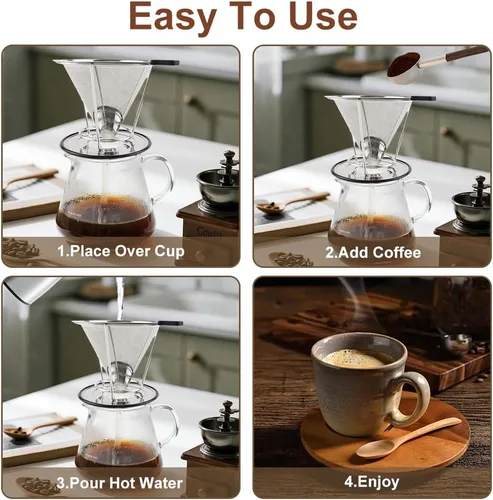 Easy To Use

1.Place Over Cup

2.Add Coffee

3.Pour Hot Water

4.Enjoy