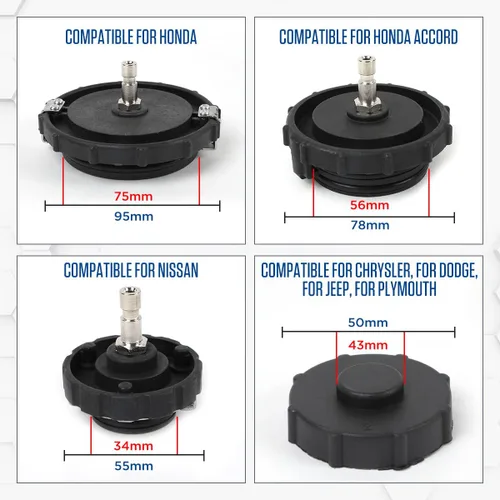 COMPATIBLE FOR HONDA

75mm
95mm

COMPATIBLE FOR HONDA ACCORD

56mm
78mm

COMPATIBLE FOR NISSAN

34mm
55mm

COMPATIBLE FOR CHRYSLER, FOR DODGE, FOR JEEP, FOR PLYMOUTH

50mm
43mm