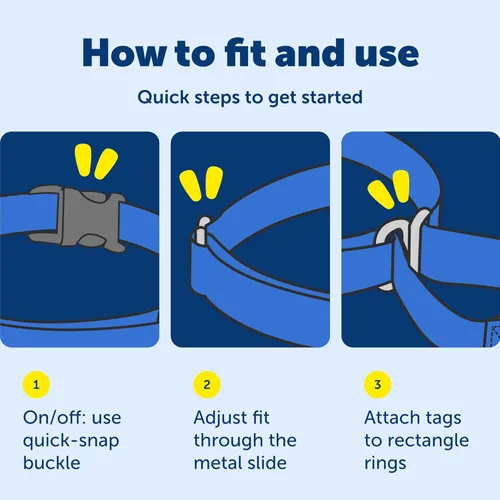 How to fit and use

Quick steps to get started

1

On/off: use quick-snap buckle

2

Adjust fit through the metal slide

3

Attach tags to rectangle rings