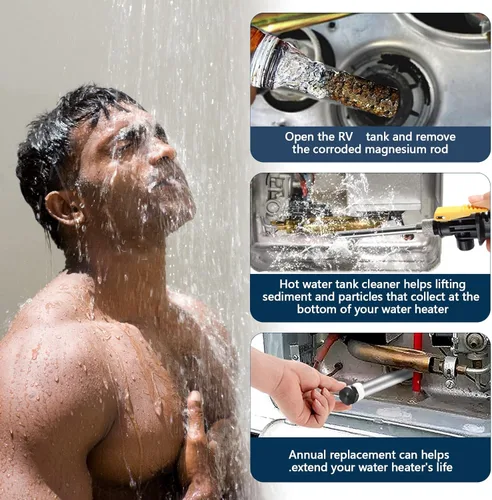 Open the RV tank and remove the corroded magnesium rod

Hot water tank cleaner helps lifting sediment and particles that collect at the bottom of your water heater

Annual replacement can helps .extend your water heater's life