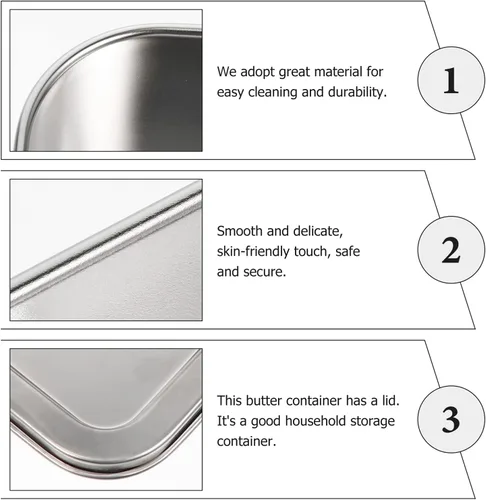 We adopt great material for easy cleaning and durability.

1

Smooth and delicate, skin-friendly touch, safe and secure.

2

This butter container has a lid. It's a good household storage container.

3