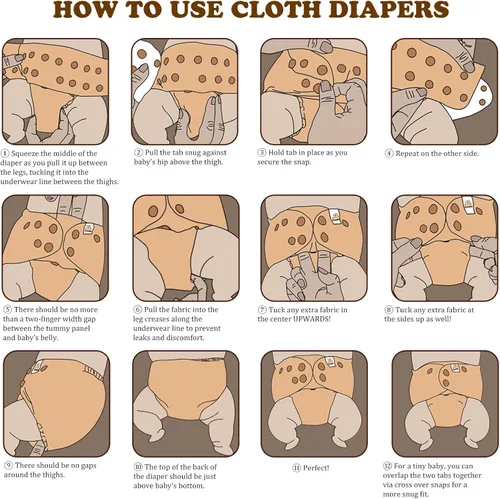 HOW TO USE CLOTH DIAPERS

① Squeeze the middle of the diaper as you pull it up between the legs, tucking it into the underwear line between the thighs.

② Pull the tab snug against baby's hip above the thigh.

③ Hold tab in place as you secure the snap.

④ Repeat on the other side.

⑤ There should be no more than a two-finger width gap between the tummy panel and baby's belly.

⑥ Pull the fabric into the leg creases along the underwear line to prevent leaks and discomfort.

⑦ Tuck any extra fabric in the center UPWARDS!

⑧ Tuck any extra fabric at the sides up as well!

⑨ There should be no gaps around the thighs.

⑩ The top of the back of the diaper should be just above baby's bottom.

⑪ Perfect!

⑫ For a tiny baby, you can overlap the two tabs together via cross over snaps for a more snug fit.