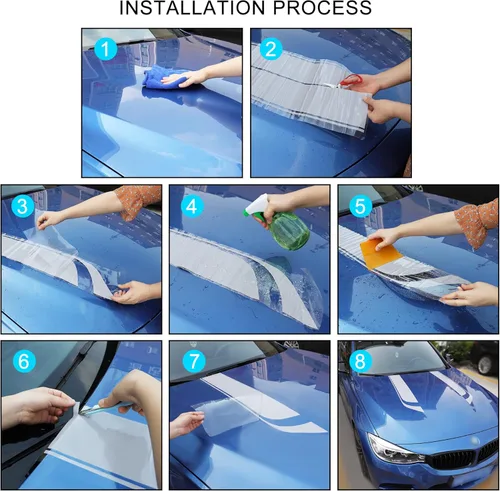 INSTALLATION PROCESS

1

2

3

4

5

6

7

8