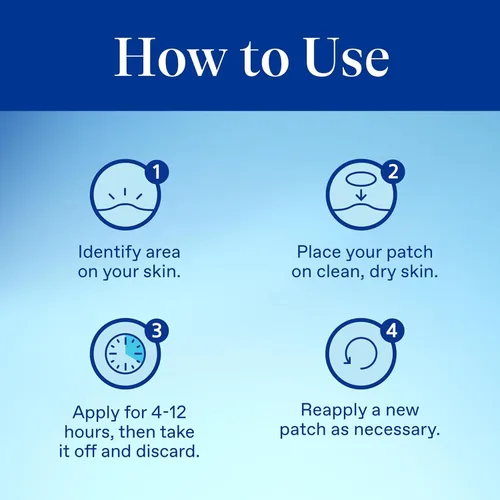 How to Use

1

Identify area on your skin.

2

Place your patch on clean, dry skin.

3

Apply for 4-12 hours, then take it off and discard.

4

Reapply a new patch as necessary.