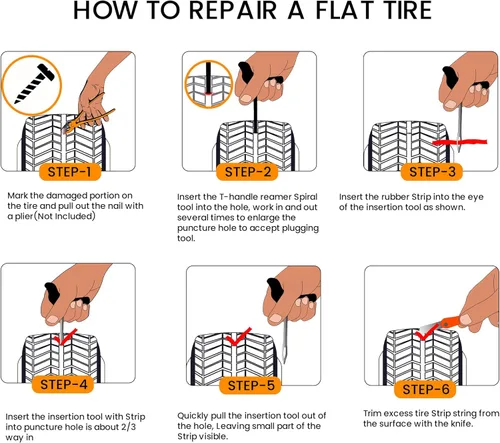 HOW TO REPAIR A FLAT TIRE

STEP-1

Mark the damaged portion on the tire and pull out the nail with a plier(Not Included)

STEP-2

Insert the T-handle reamer Spiral tool into the hole, work in and out several times to enlarge the puncture hole to accept plugging tool.

STEP-3

Insert the rubber Strip into the eye of the insertion tool as shown.

STEP-4

Insert the insertion tool with Strip into puncture hole is about 2/3 way in

STEP-5

Quickly pull the insertion tool out of the hole, Leaving small part of the Strip visible.

STEP-6

Trim excess tire Strip string from the surface with the knife.