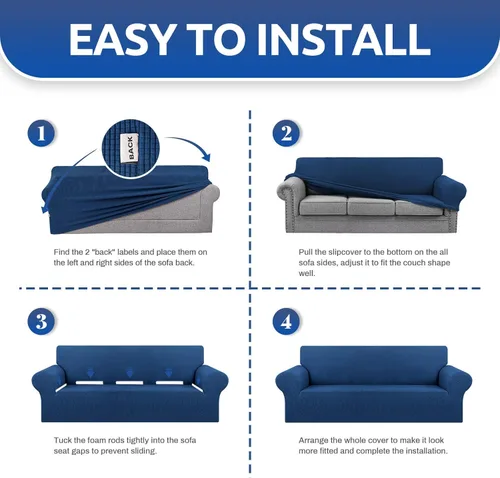 EASY TO INSTALL

1

BACK

Find the 2 "back" labels and place them on the left and right sides of the sofa back.

2

Pull the slipcover to the bottom on the all sofa sides, adjust it to fit the couch shape well.

3

Tuck the foam rods tightly into the sofa seat gaps to prevent sliding.

4

Arrange the whole cover to make it look more fitted and complete the installation.