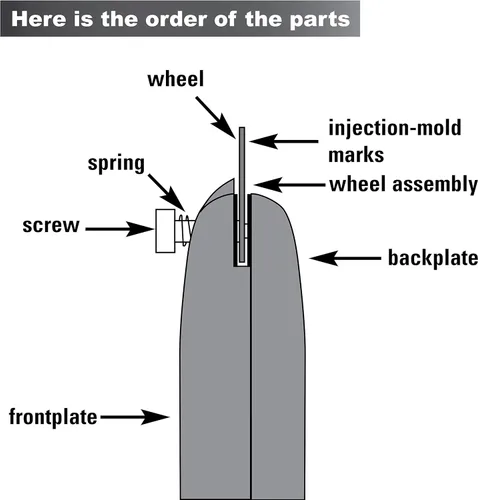 Here is the order of the parts

wheel

injection-mold marks

spring

wheel assembly

screw

backplate

frontplate