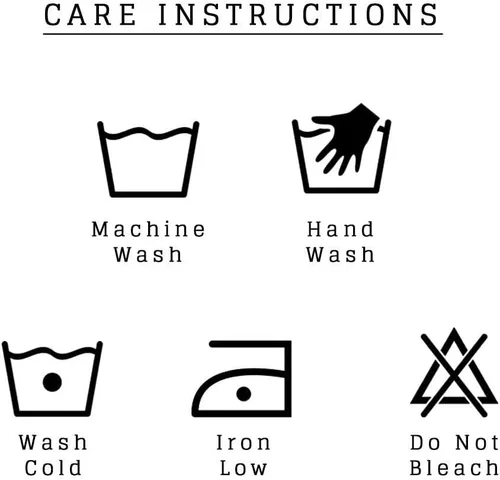 CARE INSTRUCTIONS

Machine Wash

Hand Wash

Wash Cold

Iron Low

Do Not Bleach