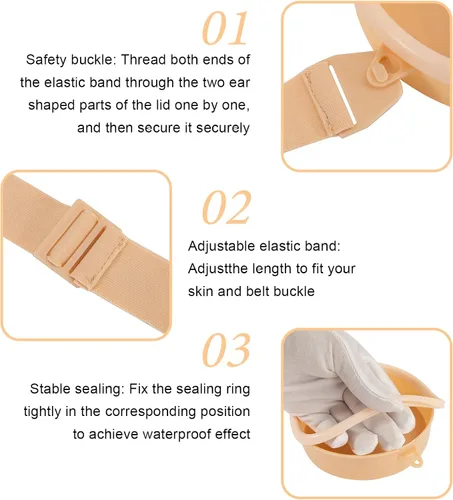 01

Safety buckle: Thread both ends of the elastic band through the two ear shaped parts of the lid one by one, and then secure it securely

02

Adjustable elastic band: Adjustthe length to fit your skin and belt buckle

03

Stable sealing: Fix the sealing ring tightly in the corresponding position to achieve waterproof effect