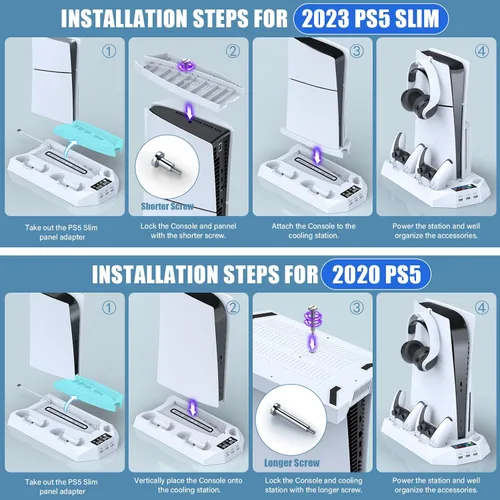 INSTALLATION STEPS FOR 2023 PS5 SLIM

①

Take out the PS5 Slim panel adapter

②

Shorter Screw

Lock the Console and pannel with the shorter screw.

③

Attach the Console to the cooling station.

④

Power the station and well organize the accessories.

INSTALLATION STEPS FOR 2020 PS5

①

Take out the PS5 Slim panel adapter

②

Vertically place the Console onto the cooling station.

③

Longer Screw

Lock the Console and cooling station with the longer screw.

④

Power the station and well organize the accessories.