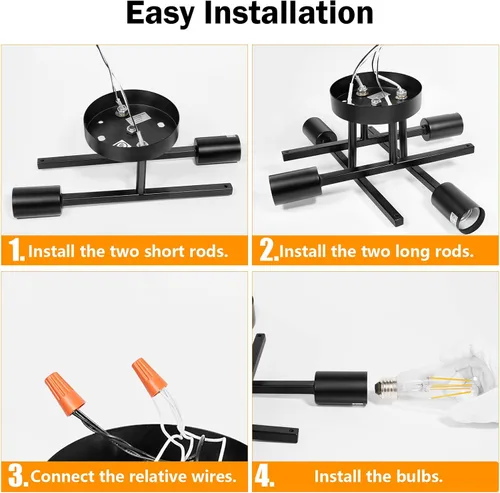 Easy Installation

1. Install the two short rods.

2. Install the two long rods.

3. Connect the relative wires.

4. Install the bulbs.