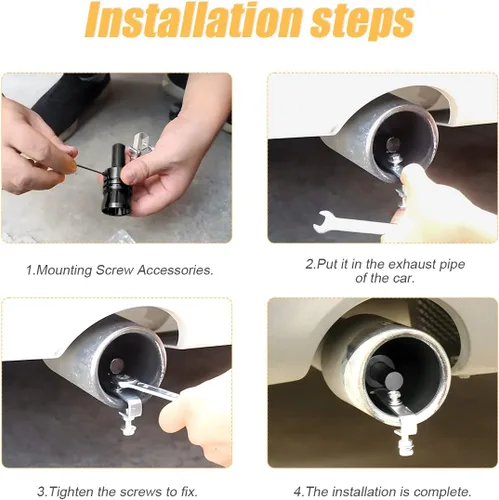 Installation steps

1.Mounting Screw Accessories.

2.Put it in the exhaust pipe of the car.

3.Tighten the screws to fix.

4.The installation is complete.