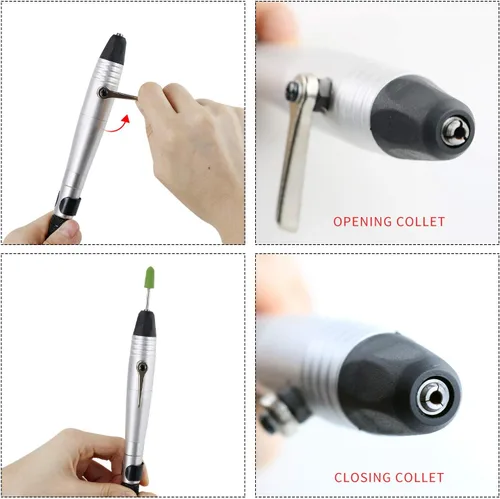 OPENING COLLET

CLOSING COLLET