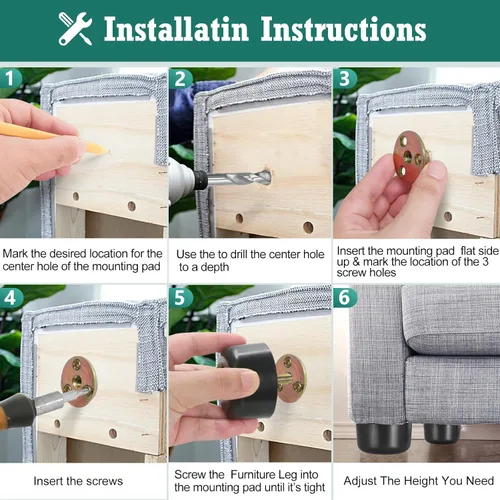 Installatin Instructions

1

Mark the desired location for the center hole of the mounting pad

2

Use the to drill the center hole to a depth

3

Insert the mounting pad flat side up & mark the location of the 3 screw holes

4

Insert the screws

5

Screw the Furniture Leg into the mounting pad until it's tight

6

Adjust The Height You Need