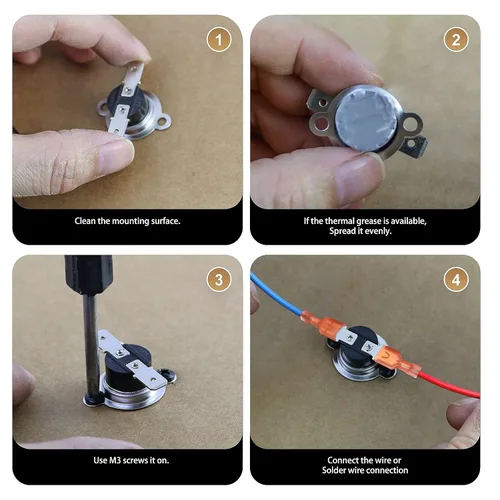 1

Clean the mounting surface.

2

If the thermal grease is available, Spread it evenly.

3

Use M3 screws it on.

4

Connect the wire or Solder wire connection