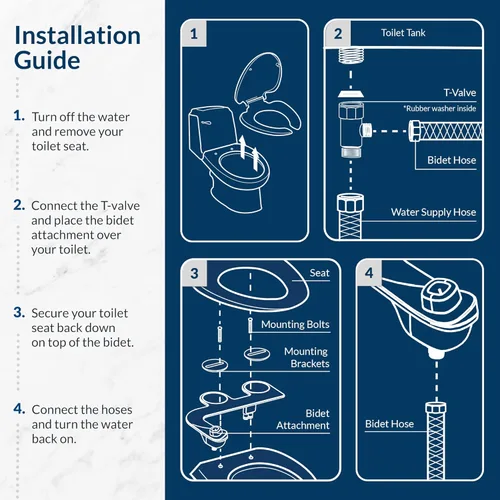 Installation Guide

1. Turn off the water and remove your toilet seat.

2. Connect the T-valve and place the bidet attachment over your toilet.

3. Secure your toilet seat back down on top of the bidet.

4. Connect the hoses and turn the water back on.

1

2

Toilet Tank

T-Valve

*Rubber washer inside

Bidet Hose

Water Supply Hose

3

Seat

Mounting Bolts

Mounting Brackets

Bidet Attachment

4

Bidet Hose