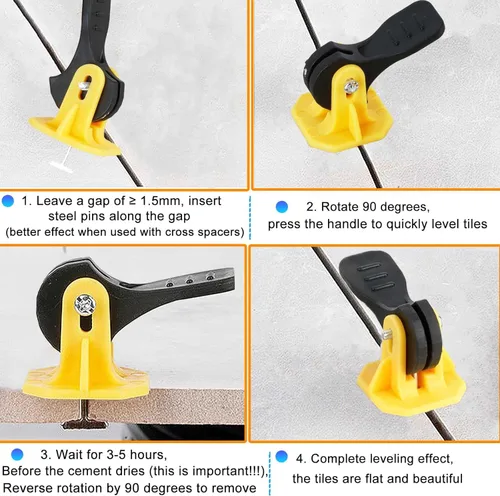 1. Leave a gap of ≥ 1.5mm, insert steel pins along the gap
(better effect when used with cross spacers)

2. Rotate 90 degrees,
press the handle to quickly level tiles

3. Wait for 3-5 hours,
Before the cement dries (this is important!!!),
Reverse rotation by 90 degrees to remove

4. Complete leveling effect,
the tiles are flat and beautiful