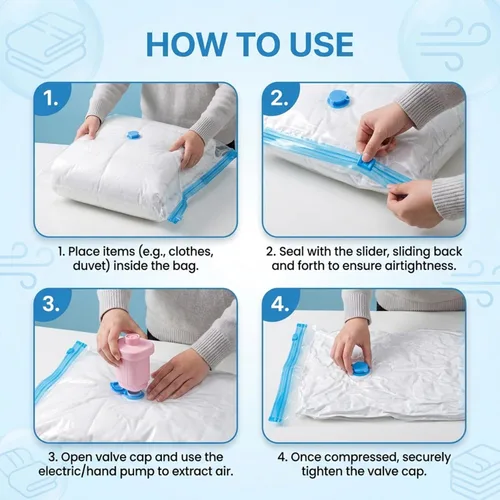 HOW TO USE

1.

1. Place items (e.g., clothes, duvet) inside the bag.

2.

2. Seal with the slider, sliding back and forth to ensure airtightness.

3.

3. Open valve cap and use the electric/hand pump to extract air.

4.

4. Once compressed, securely tighten the valve cap.