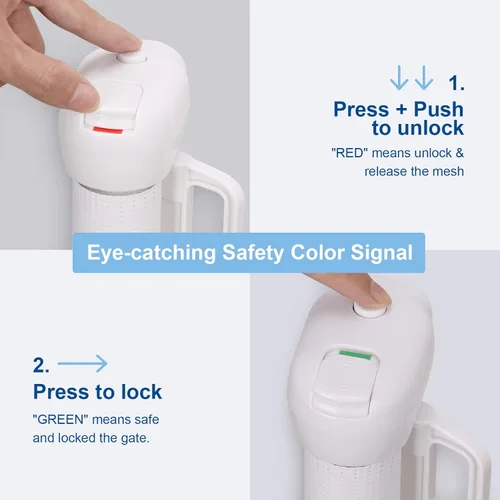 1.
Press + Push to unlock
"RED" means unlock & release the mesh

Eye-catching Safety Color Signal

2.
Press to lock
"GREEN" means safe and locked the gate.