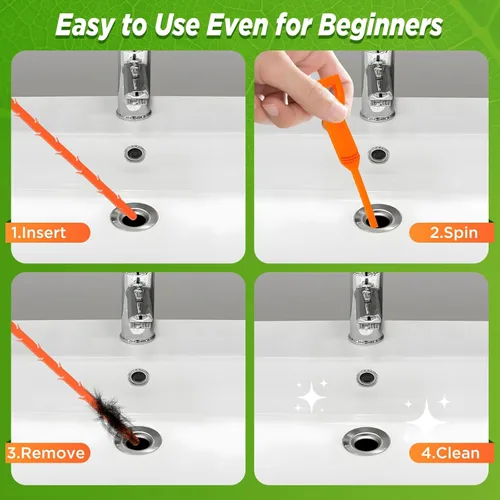 Easy to Use Even for Beginners

1.Insert

2.Spin

3.Remove

4.Clean