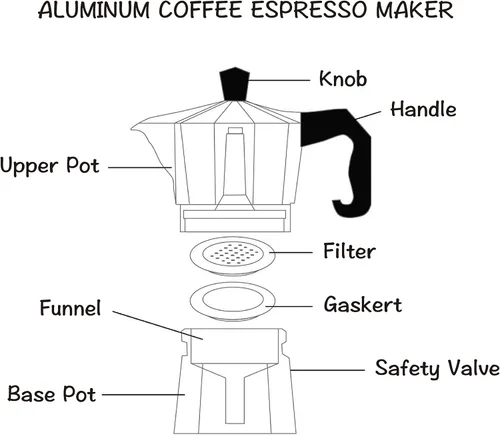 ALUMINUM COFFEE ESPRESSO MAKER

Knob

Handle

Upper Pot

Filter

Gaskert

Funnel

Safety Valve

Base Pot