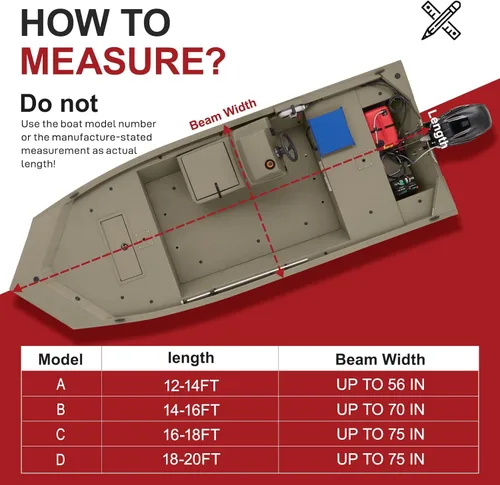 HOW TO
MEASURE?

Do not

Use the boat model number or the manufacture-stated measurement as actual length!

Beam Width

Length

| Model | length | Beam Width |
|---|---|---|
| A | 12-14FT | UP TO 56 IN |
| B | 14-16FT | UP TO 70 IN |
| C | 16-18FT | UP TO 75 IN |
| D | 18-20FT | UP TO 75 IN |