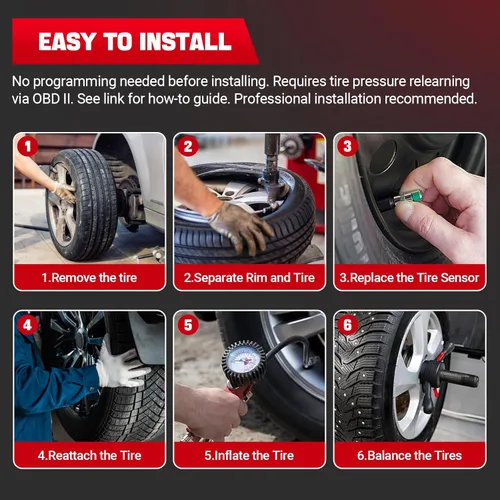 EASY TO INSTALL

No programming needed before installing. Requires tire pressure relearning via OBD II. See link for how-to guide. Professional installation recommended.

1
1.Remove the tire

2
2.Separate Rim and Tire

3
3.Replace the Tire Sensor

4
4.Reattach the Tire

5
5.Inflate the Tire

6
6.Balance the Tires