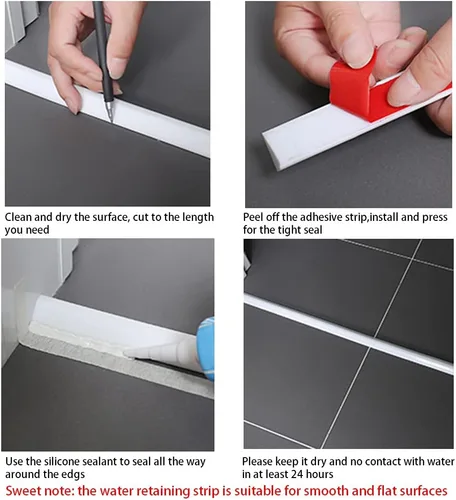 Clean and dry the surface, cut to the length you need

Peel off the adhesive strip,install and press for the tight seal

Use the silicone sealant to seal all the way around the edgs

Please keep it dry and no contact with water in at least 24 hours

Sweet note: the water retaining strip is suitable for smooth and flat surfaces