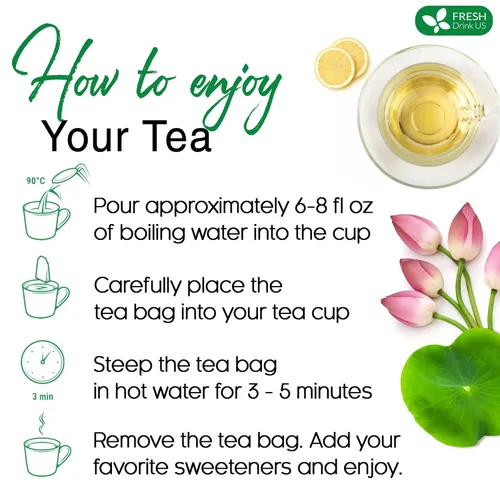 FRESH
Drink US

How to enjoy
Your Tea

90°C

Pour approximately 6-8 fl oz of boiling water into the cup

Carefully place the tea bag into your tea cup

3 min

Steep the tea bag in hot water for 3 - 5 minutes

Remove the tea bag. Add your favorite sweeteners and enjoy.