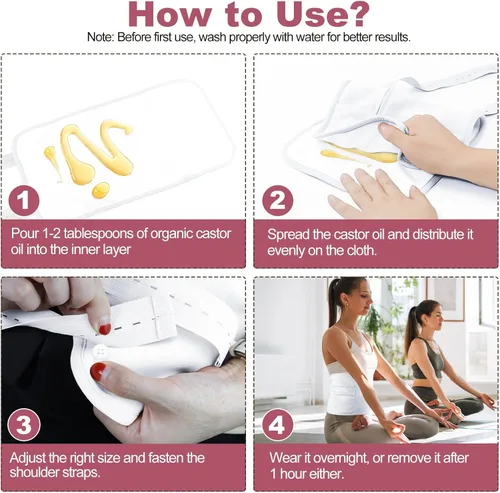 How to Use?

Note: Before first use, wash properly with water for better results.

1

Pour 1-2 tablespoons of organic castor oil into the inner layer

2

Spread the castor oil and distribute it evenly on the cloth.

3

Adjust the right size and fasten the shoulder straps.

4

Wear it overnight, or remove it after 1 hour either.