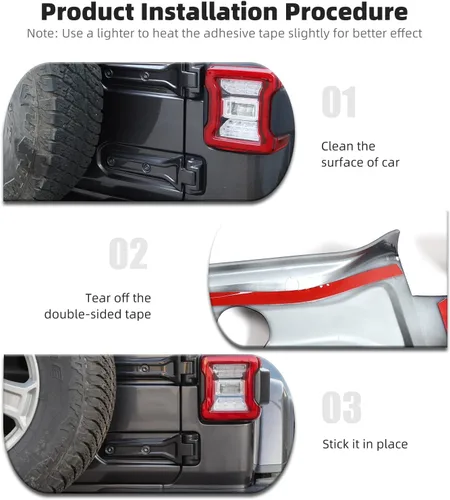 Product Installation Procedure

Note: Use a lighter to heat the adhesive tape slightly for better effect

01

Clean the surface of car

02

Tear off the double-sided tape

03

Stick it in place