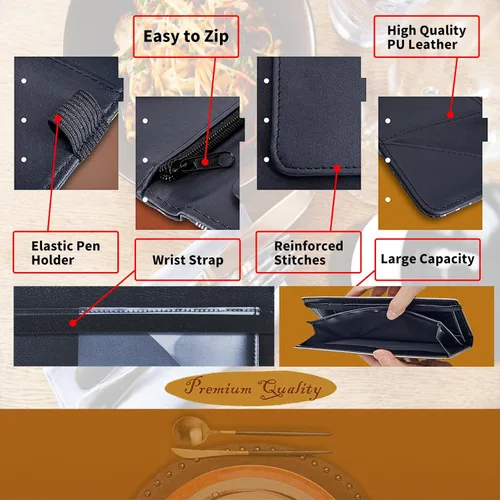 Easy to Zip

High Quality PU Leather

Elastic Pen Holder

Wrist Strap

Reinforced Stitches

Large Capacity

Premium Quality