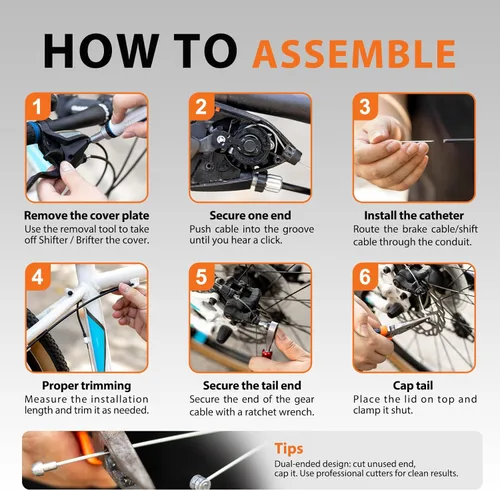 HOW TO ASSEMBLE

1

Remove the cover plate
Use the removal tool to take off Shifter / Brifter the cover.

2

Secure one end
Push cable into the groove until you hear a click.

3

Install the catheter
Route the brake cable/shift cable through the conduit.

4

Proper trimming
Measure the installation length and trim it as needed.

5

Secure the tail end
Secure the end of the gear cable with a ratchet wrench.

6

Cap tail
Place the lid on top and clamp it shut.

Tips
Dual-ended design: cut unused end, cap it. Use professional cutters for clean results.