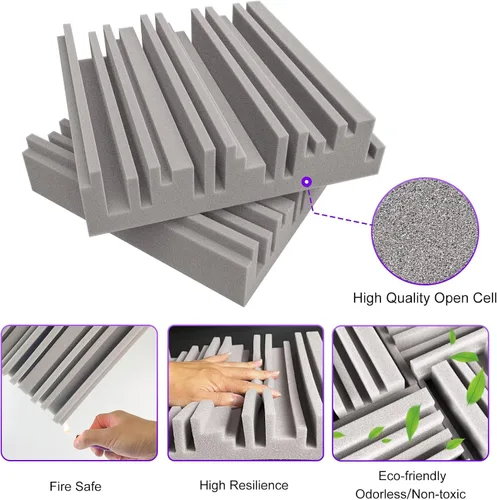 High Quality Open Cell

Fire Safe

High Resilience

Eco-friendly
Odorless/Non-toxic