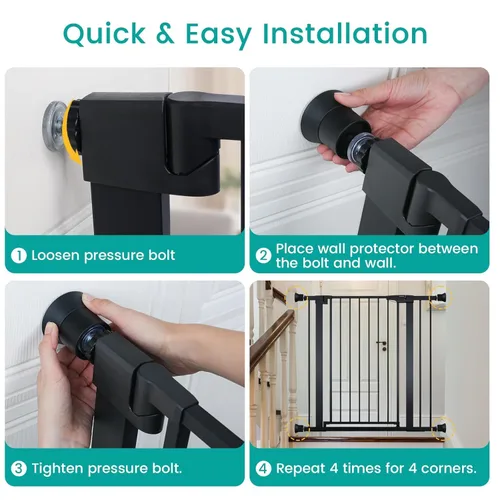 Quick & Easy Installation

1 Loosen pressure bolt

2 Place wall protector between the bolt and wall.

3 Tighten pressure bolt.

4 Repeat 4 times for 4 corners.