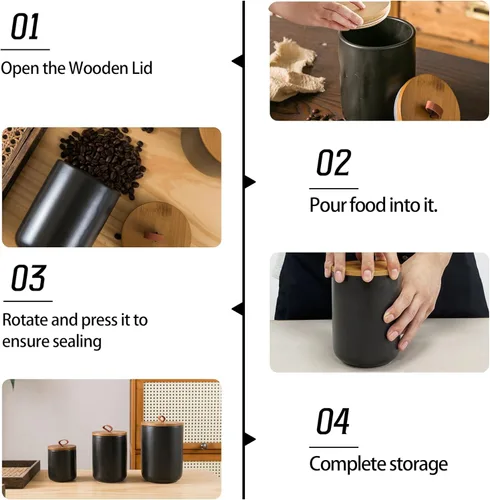 01

Open the Wooden Lid

02

Pour food into it.

03

Rotate and press it to ensure sealing

04

Complete storage