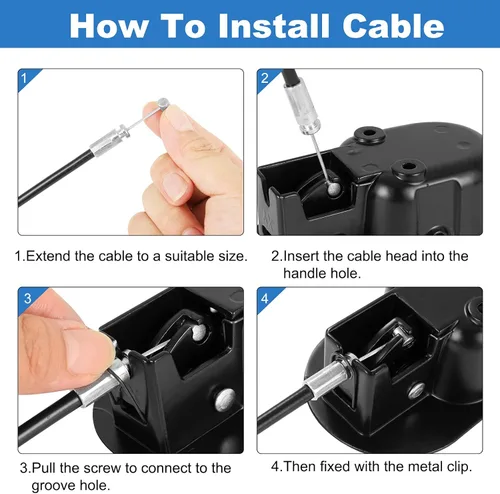 How To Install Cable

1

2

1.Extend the cable to a suitable size.

2.Insert the cable head into the handle hole.

3

4

3.Pull the screw to connect to the groove hole.

4.Then fixed with the metal clip.