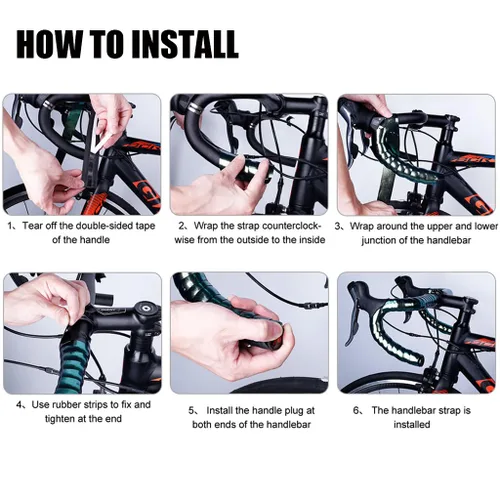 HOW TO INSTALL

1、Tear off the double-sided tape of the handle

2、Wrap the strap counterclockwise from the outside to the inside

3、Wrap around the upper and lower junction of the handlebar

4、Use rubber strips to fix and tighten at the end

5、 Install the handle plug at both ends of the handlebar

6、 The handlebar strap is installed