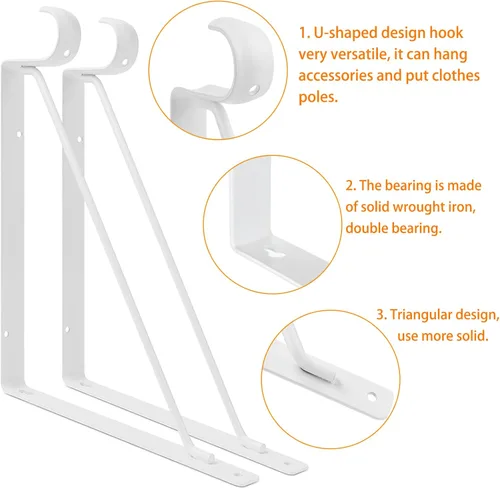 1. U-shaped design hook very versatile, it can hang accessories and put clothes poles.

2. The bearing is made of solid wrought iron, double bearing.

3. Triangular design, use more solid.