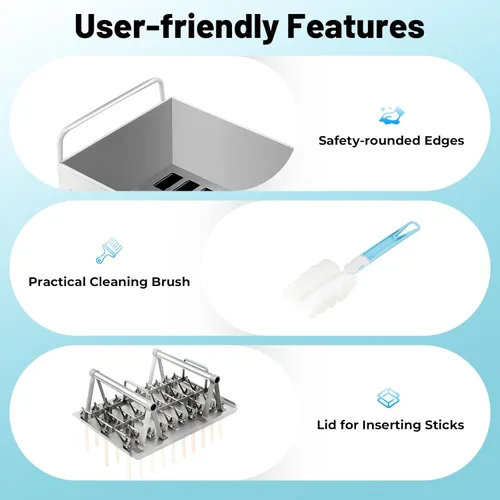 User-friendly Features

Safety-rounded Edges

Practical Cleaning Brush

Lid for Inserting Sticks