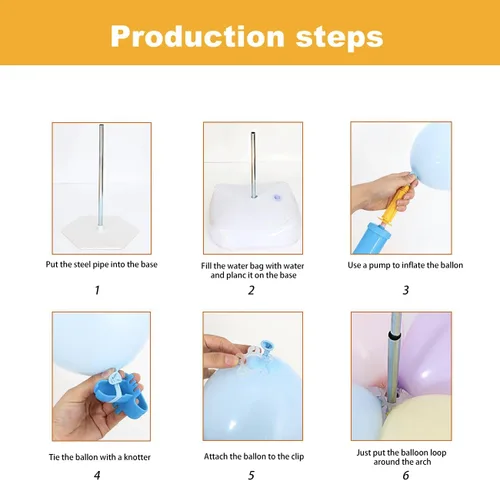 Production steps

Put the steel pipe into the base

1

Fill the water bag with water and planc it on the base

2

Use a pump to inflate the ballon

3

Tie the ballon with a knotter

4

Attach the ballon to the clip

5

Just put the balloon loop around the arch

6