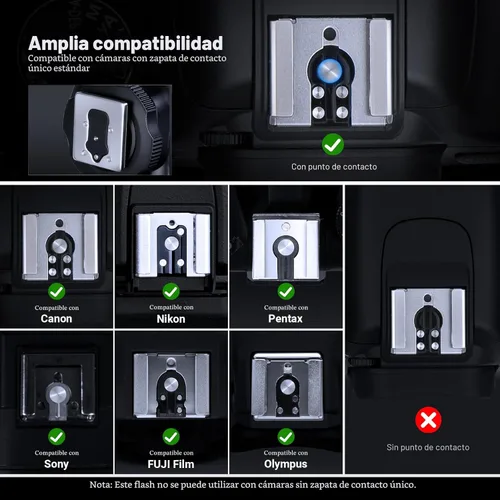 Amplia compatibilidad
Compatible con cámaras con zapata de contacto único estándar

Con punto de contacto

Compatible con
Canon

Compatible con
Nikon

Compatible con
Pentax

Compatible con
Sony

Compatible con
FUJI Film

Compatible con
Olympus

Sin punto de contacto

Nota: Este flash no se puede utilizar con cámaras sin zapata de contacto único.