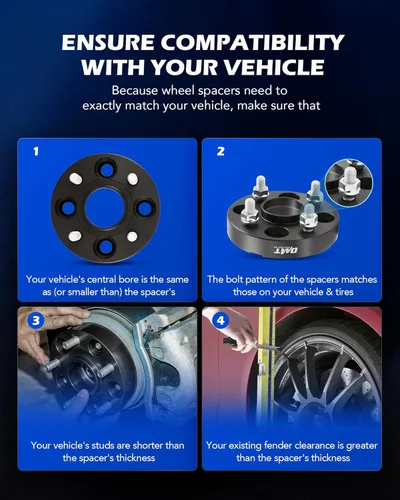 ENSURE COMPATIBILITY WITH YOUR VEHICLE

Because wheel spacers need to exactly match your vehicle, make sure that

1

Your vehicle's central bore is the same as (or smaller than) the spacer's

2

DMT

The bolt pattern of the spacers matches those on your vehicle & tires

3

Your vehicle's studs are shorter than the spacer's thickness

4

Your existing fender clearance is greater than the spacer's thickness