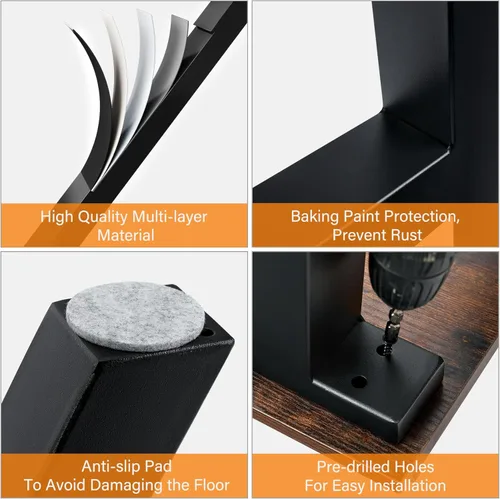 High Quality Multi-layer Material

Baking Paint Protection, Prevent Rust

Anti-slip Pad
To Avoid Damaging the Floor

Pre-drilled Holes
For Easy Installation